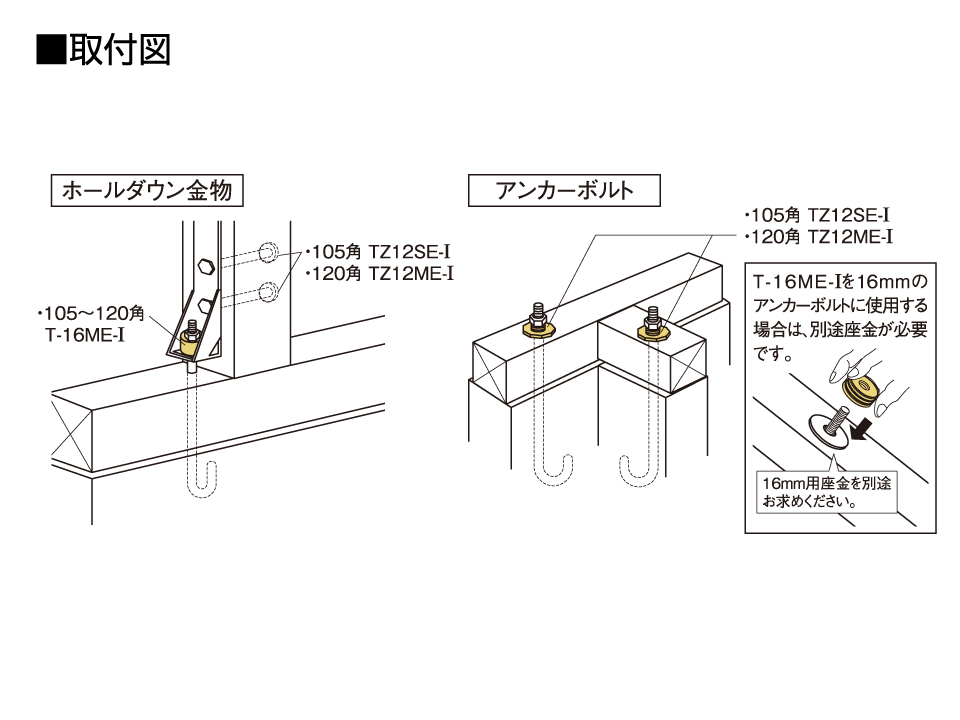 ■取付図

ホールダウン金物

・105角 TZ12SE-I
・120角 TZ12ME-I

・105～120角
T-16ME-I

アンカーボルト

・105角 TZ12SE-I
・120角 TZ12ME-I

T-16ME-Iを16mmのアンカーボルトに使用する場合は、別途座金が必要です。

16mm用座金を別途お求めください。