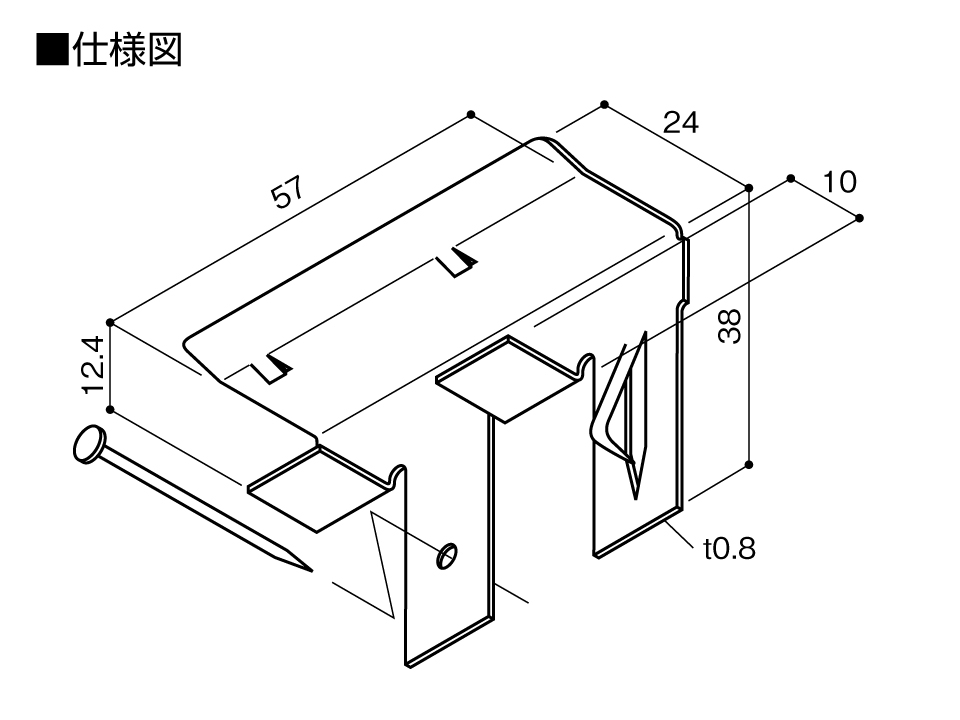 ■仕様図

57

24

10

12.4

38

t0.8