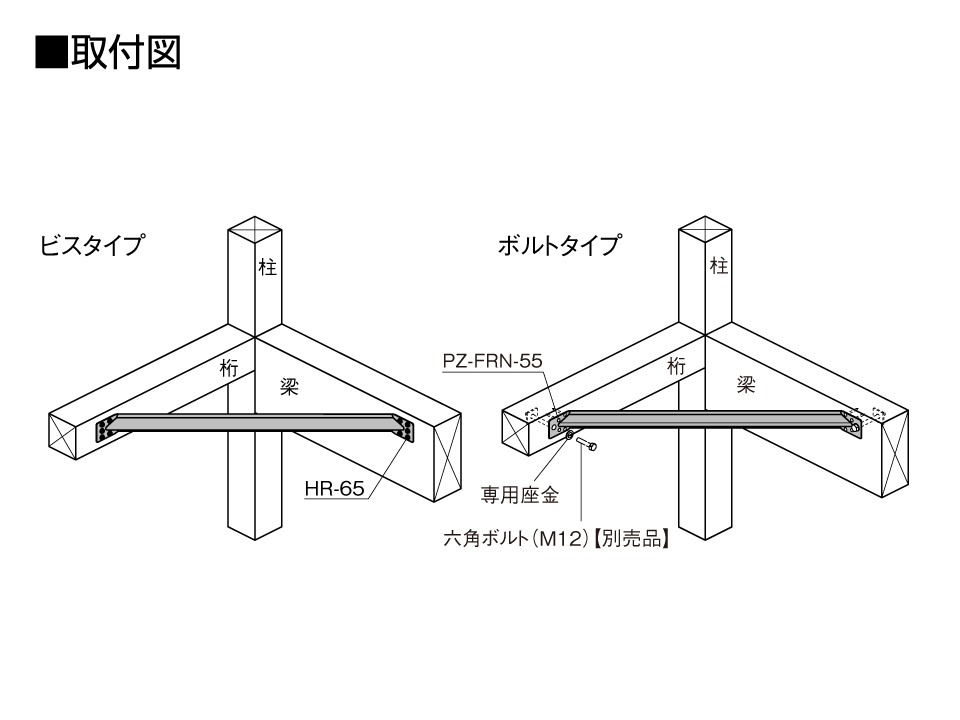 ■取付図

ビスタイプ

柱

桁

梁

HR-65

ボルトタイプ

柱

PZ-FRN-55

桁

梁

専用座金

六角ボルト(M12)【別売品】