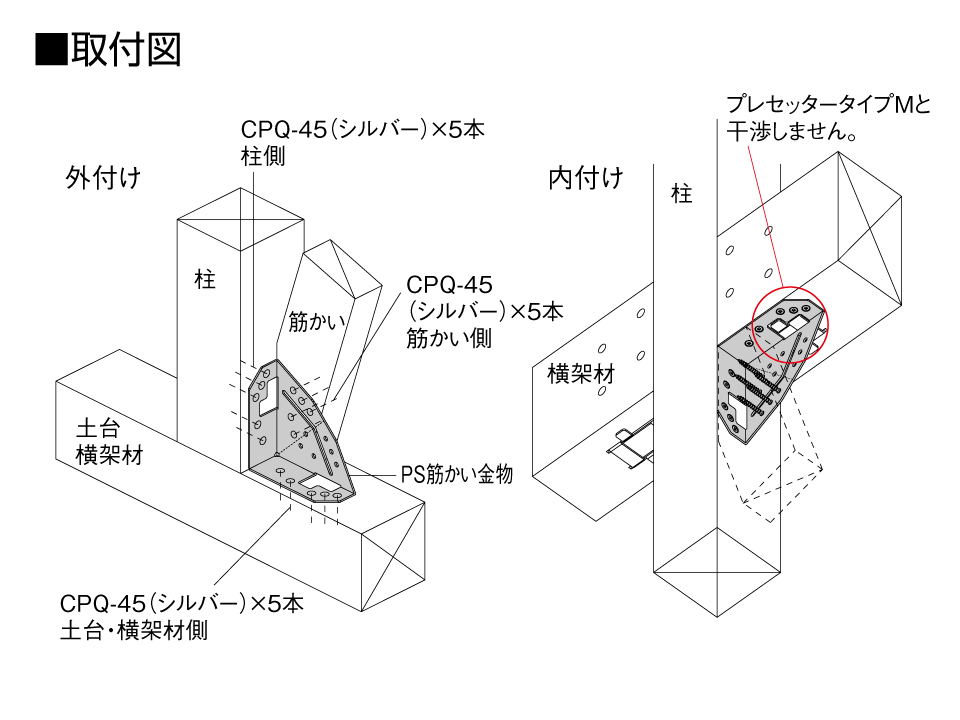 ■取付図

外付け

CPQ-45（シルバー）×5本
柱側

柱

筋かい

CPQ-45
（シルバー）×5本
筋かい側

土台
横架材

PS筋かい金物

CPQ-45（シルバー）×5本
土台・横架材側

内付け

プレセッタータイプMと
干渉しません。

柱

横架材