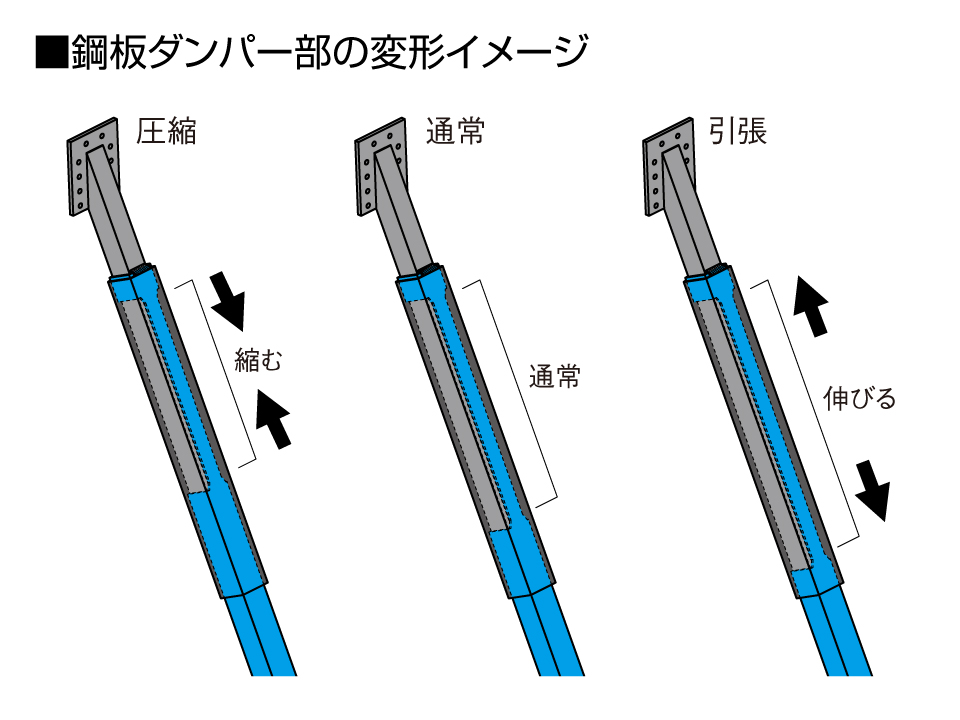 ■鋼板ダンパー部の変形イメージ

圧縮

縮む

通常

通常

引張

伸びる