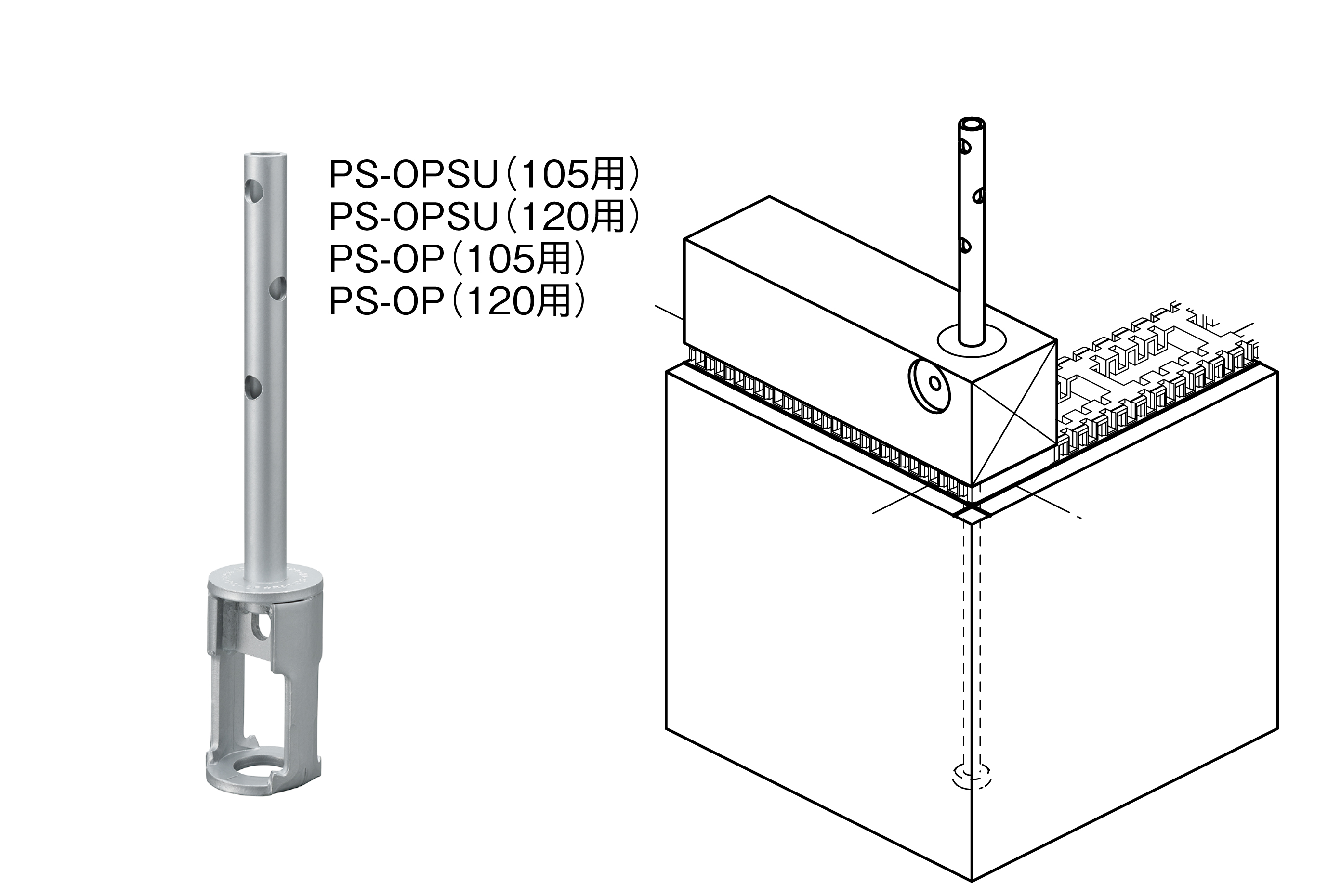 PS-OPSU（105用）
PS-OPSU（120用）
PS-OP（105用）
PS-OP（120用）