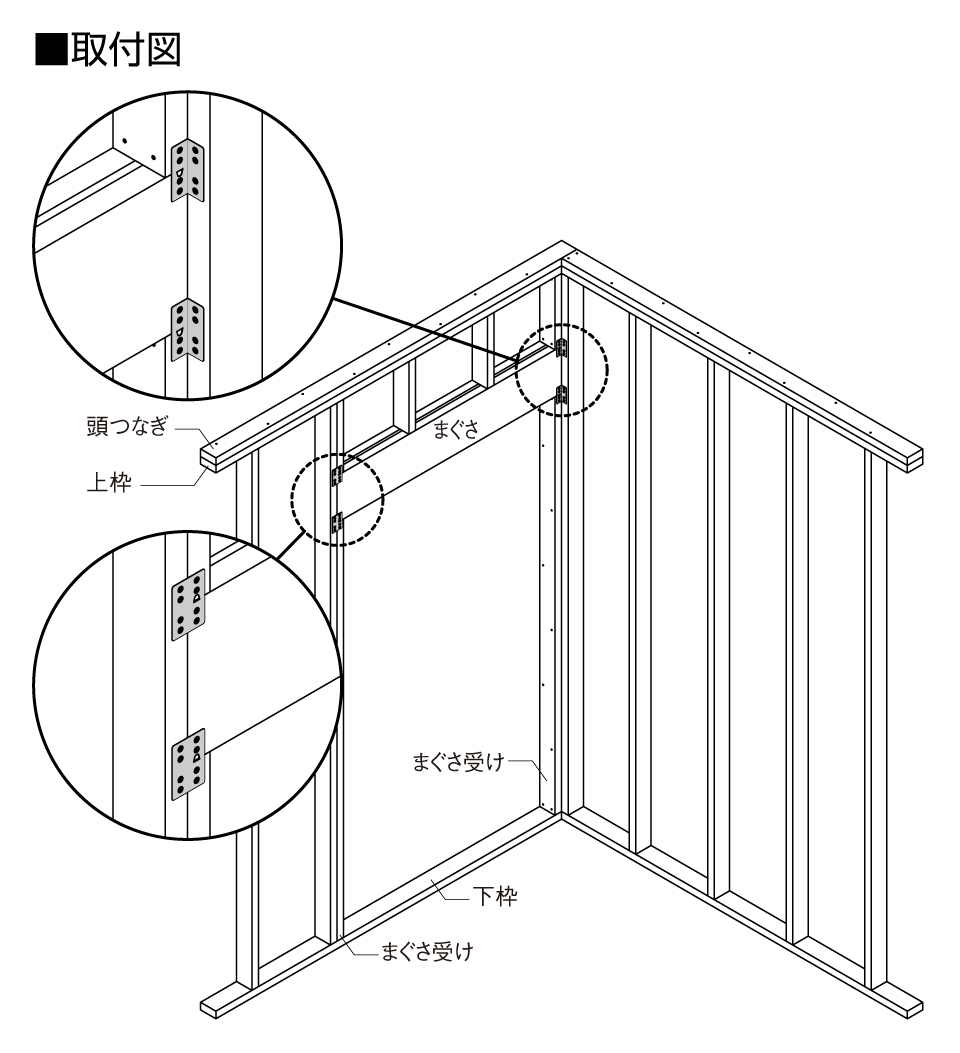 ■取付図

頭つなぎ

上枠

まぐさ

まぐさ受け

下枠

まぐさ受け