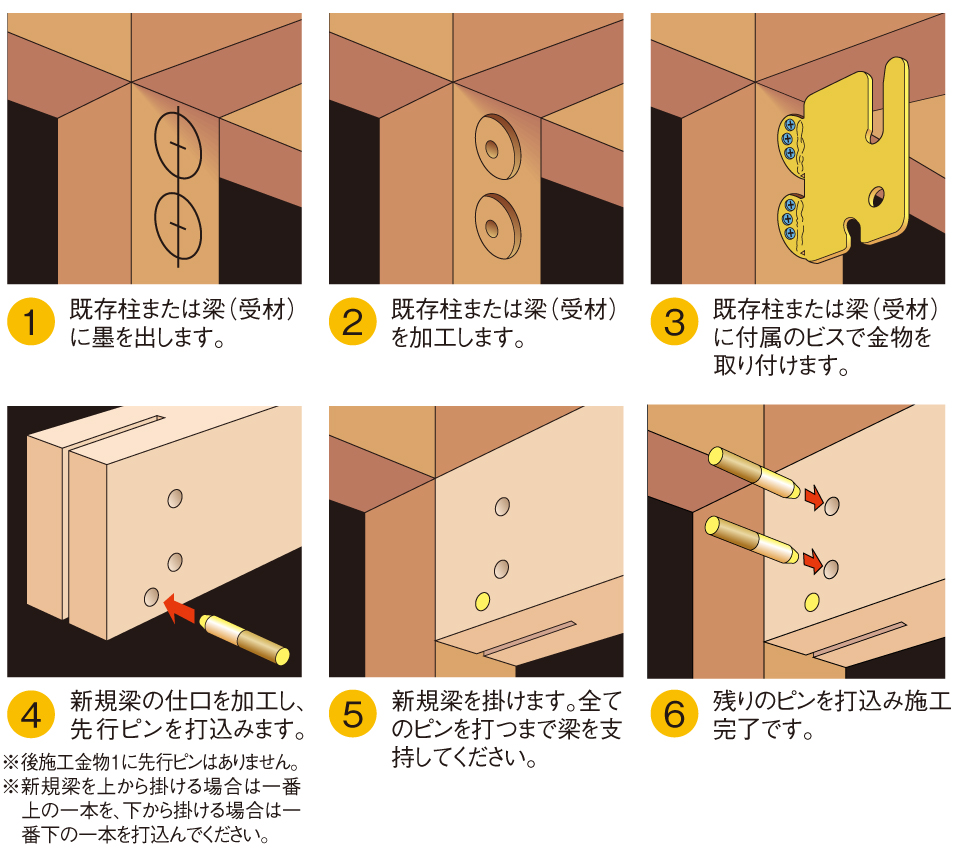 1 既存柱または梁（受材）に墨を出します。

2 既存柱または梁（受材）を加工します。

3 既存柱または梁（受材）に付属のビスで金物を取り付けます。

4 新規梁の仕口を加工し、先行ピンを打込みます。

※後施工金物1に先行ピンはありません。
※新規梁を上から掛ける場合は一番上の一本を、下から掛ける場合は一番下の一本を打込んでください。

5 新規梁を掛けます。全てのピンを打つまで梁を支持してください。

6 残りのピンを打込み施工完了です。