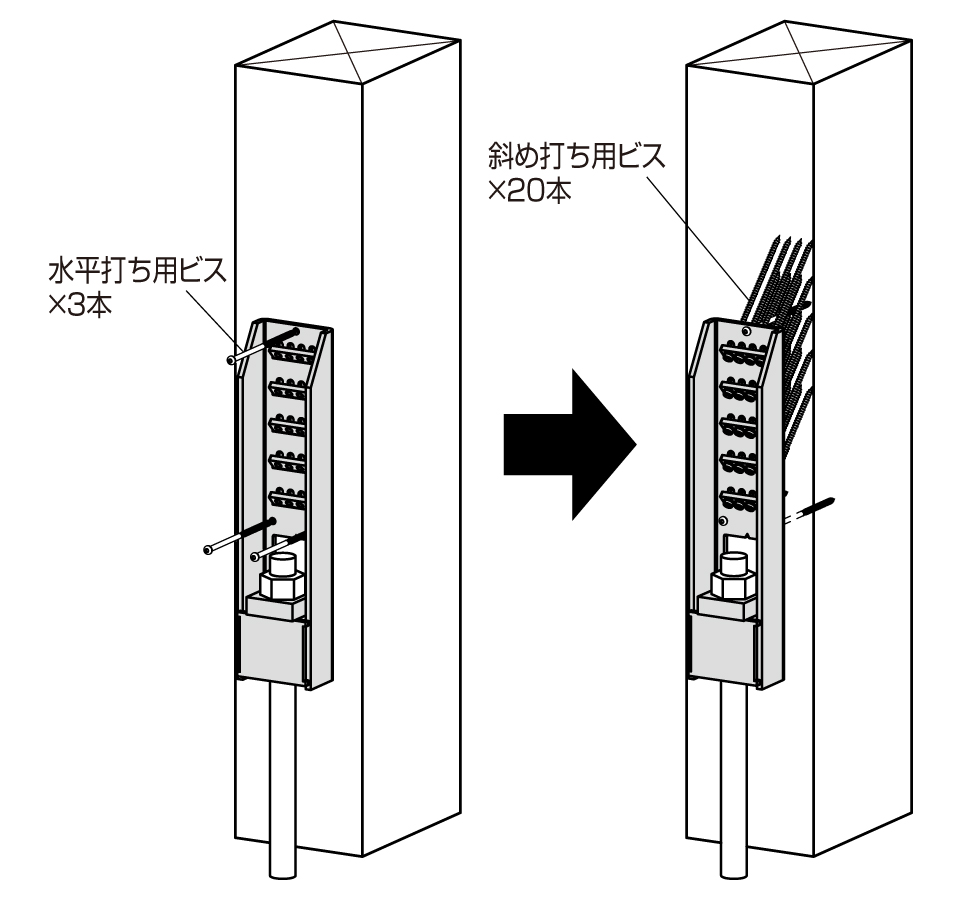 水平打ち用ビス
×3本

斜め打ち用ビス
×20本