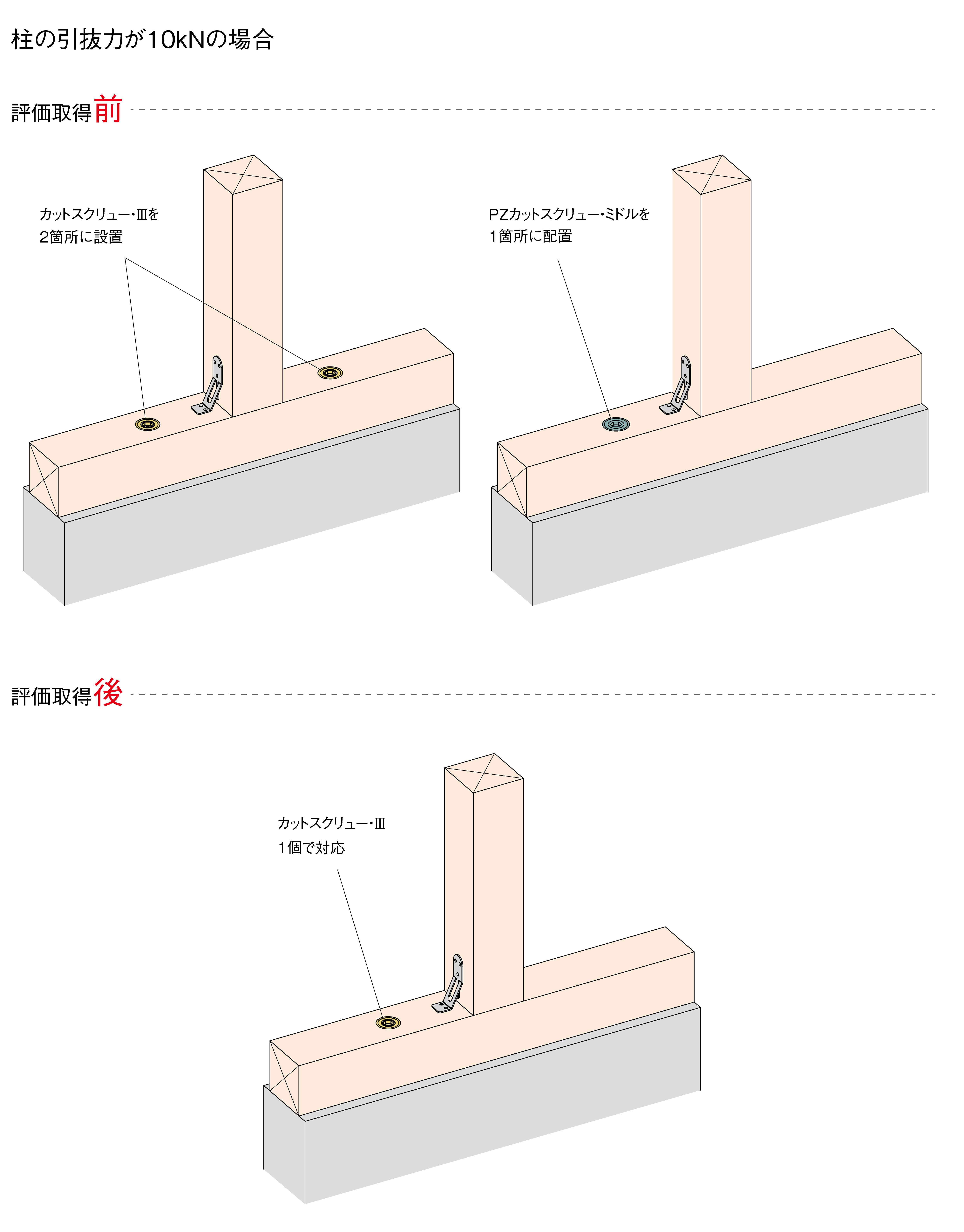 柱の引抜力が10kNの場合

評価取得前

カットスクリュー･Ⅲを
2箇所に設置

PZカットスクリュー･ミドルを
1箇所に配置

評価取得後

カットスクリュー･Ⅲ
1個で対応