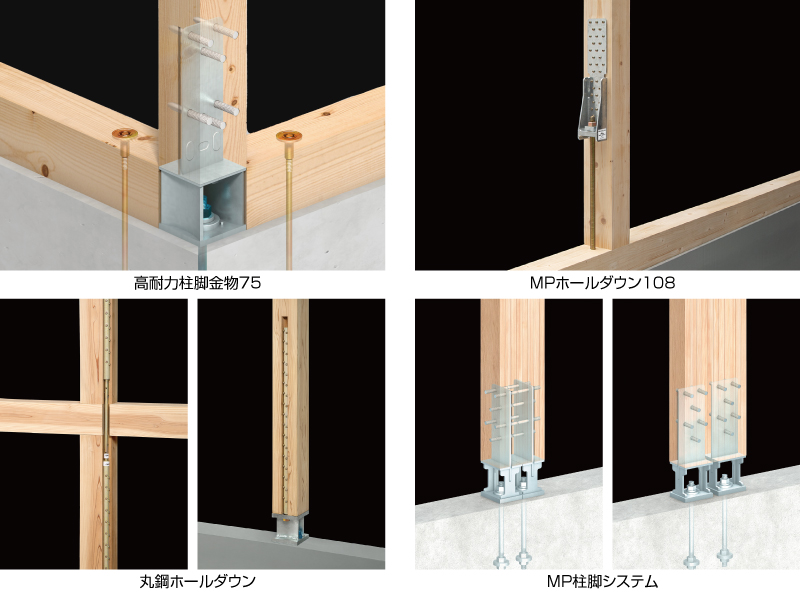 高耐力柱脚金物75

MPホールダウン108

丸鋼ホールダウン

MP柱脚システム