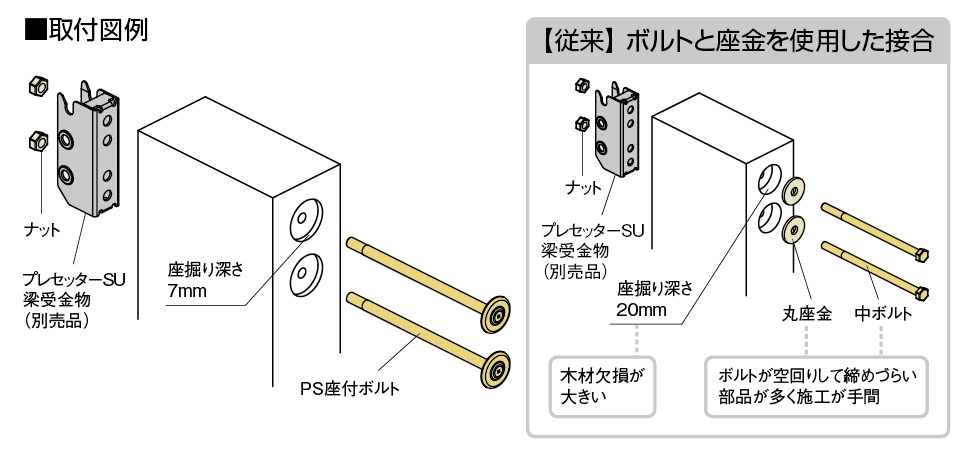 ■取付図例

ナット

プレセッターSU
梁受金物
（別売品）

座掘り深さ
7mm

PS座付ボルト

【従来】ボルトと座金を使用した接合

ナット

プレセッターSU
梁受金物
（別売品）

座掘り深さ
20mm

丸座金

中ボルト

木材欠損が
大きい

ボルトが空回りして締めづらい
部品が多く施工が手間