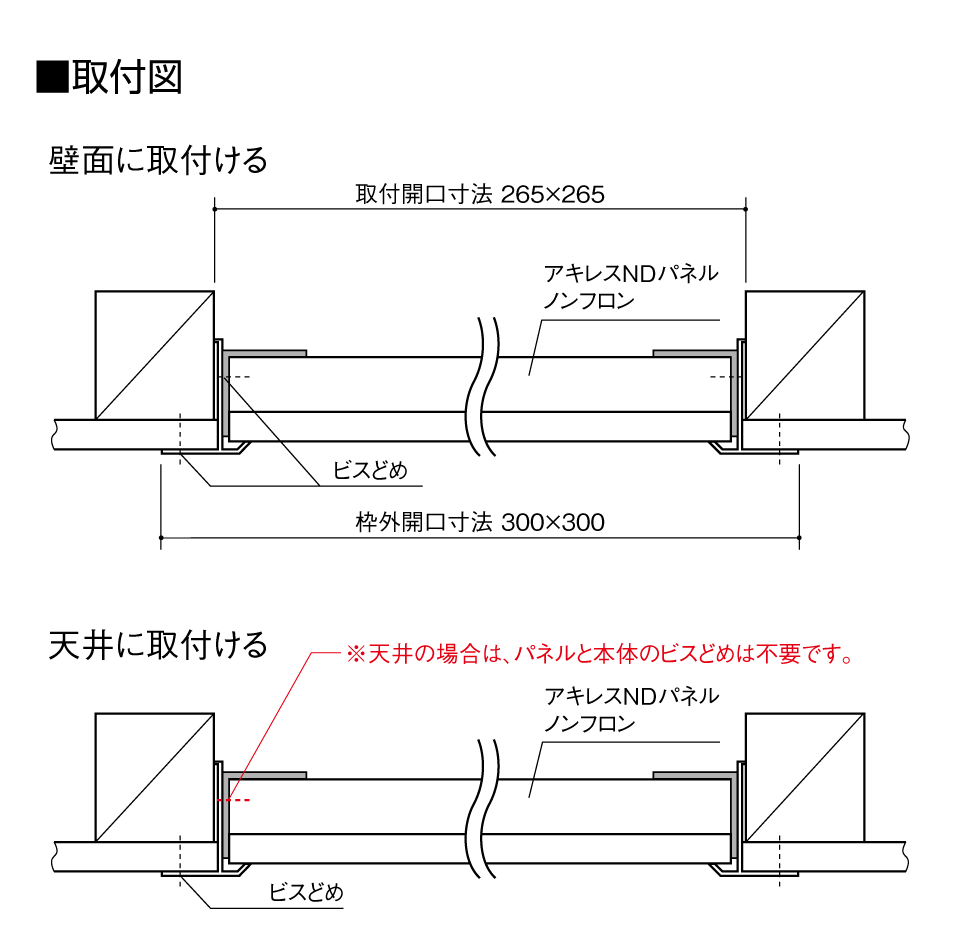 ■取付図

壁面に取付ける

取付開口寸法 265×265

アキレスNDパネル
ノンフロン

ビスどめ

枠外開口寸法 300×300

天井に取付ける

※天井の場合は、パネルと本体のビスどめは不要です。

アキレスNDパネル
ノンフロン

ビスどめ