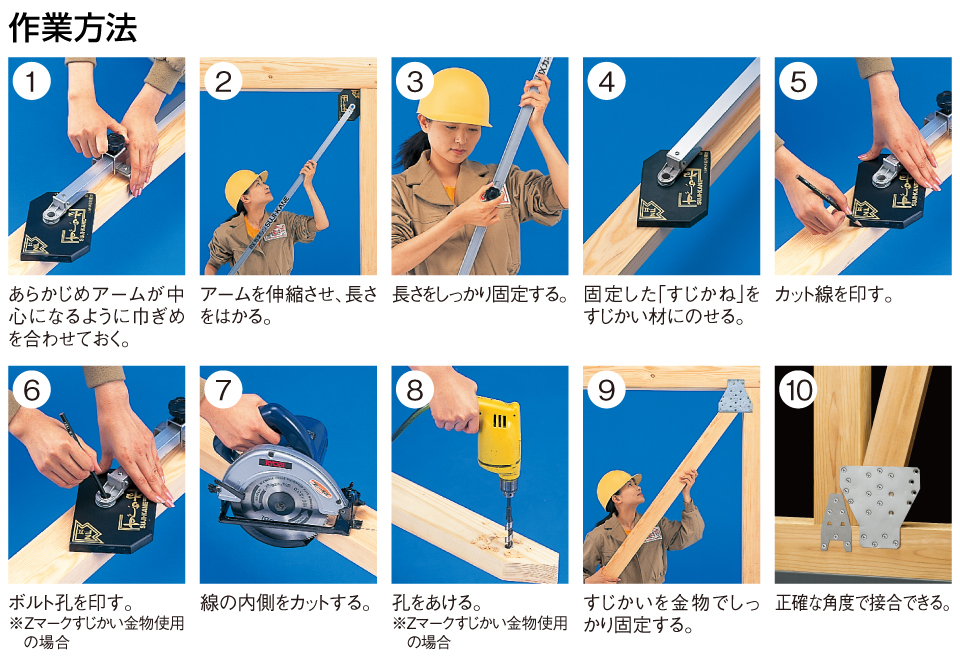 作業方法

1
あらかじめアームが中心になるように巾ぎめを合わせておく。

2
アームを伸縮させ、長さをはかる。

3
長さをしっかり固定する。

4
固定した「すじかね」をすじかい材にのせる。

5
カット線を印す。

6
ボルト孔を印す。
※Zマークすじかい金物使用の場合

7
線の内側をカットする。

8
孔をあける。
※Zマークすじかい金物使用の場合

9
すじかいを金物でしっかり固定する。

10
正確な角度で接合できる。