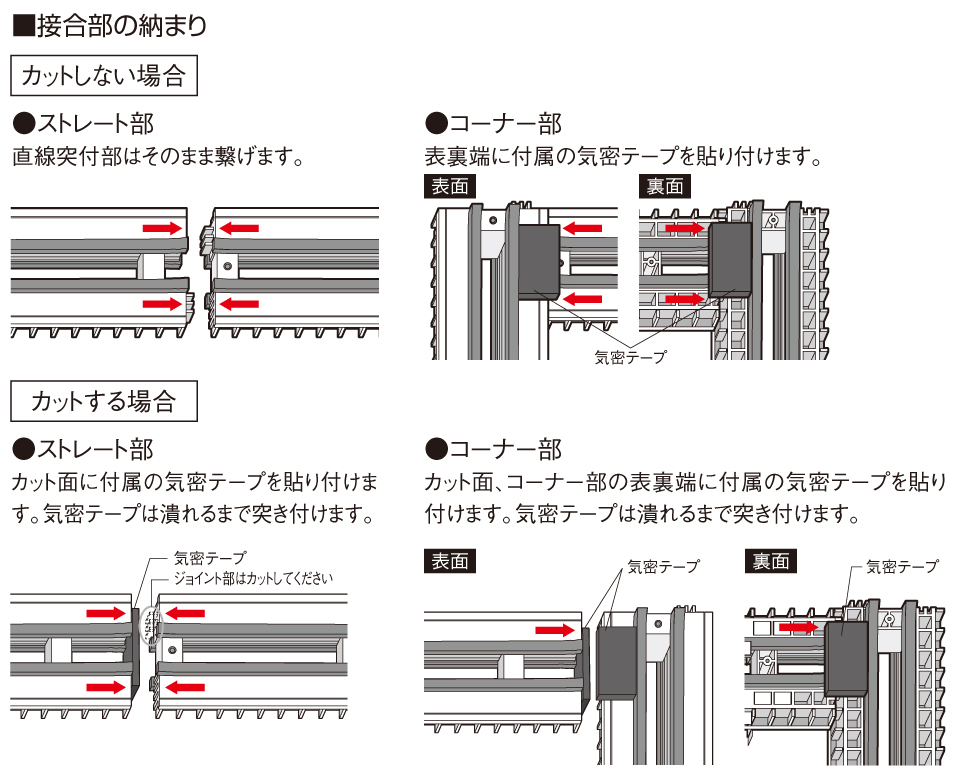 ■接合部の納まり

カットしない場合

●ストレート部
直線突付部はそのまま繋げます。

●コーナー部
表裏端に付属の気密テープを貼り付けます。

表面

裏面

気密テープ

カットする場合

●ストレート部
カット面に付属の気密テープを貼り付けます。気密テープは潰れるまで突き付けます。

気密テープ
ジョイント部はカットしてください

●コーナー部
カット面、コーナー部の表裏端に付属の気密テープを貼り付けます。気密テープは潰れるまで突き付けます。

表面

気密テープ

裏面

気密テープ