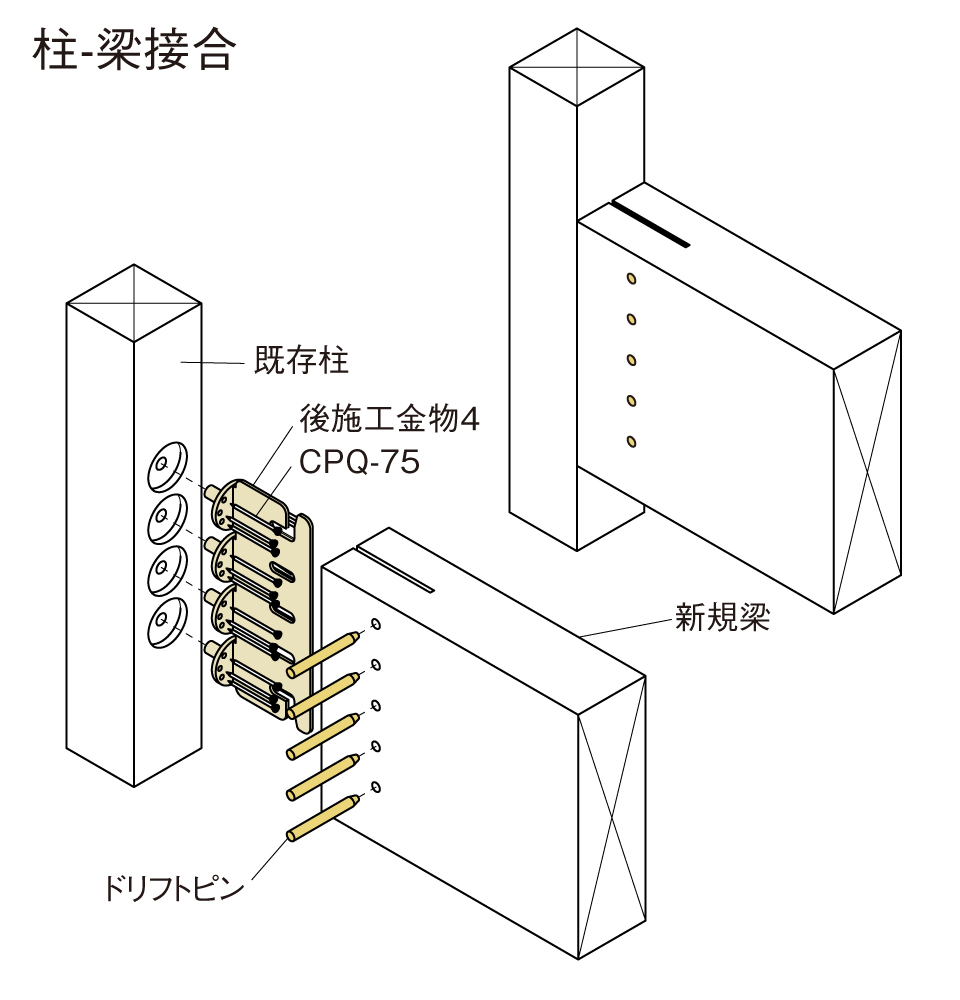 柱-梁接合

既存柱

後施工金物4
CPQ-75

新規梁

ドリフトピン