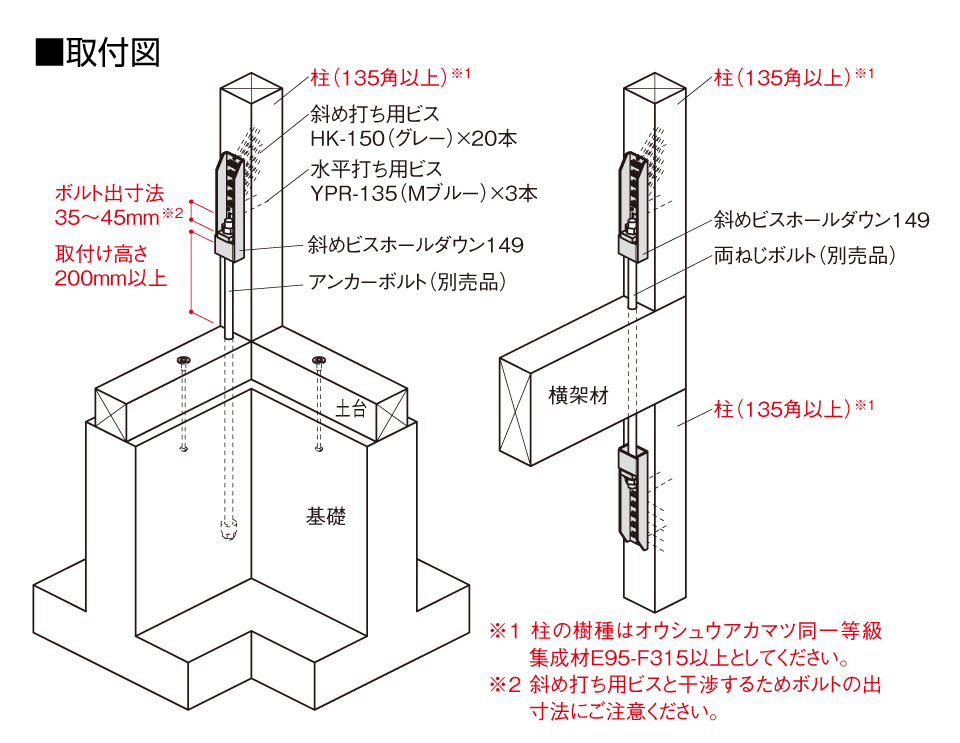 ■取付図

柱（135角以上）※1

斜め打ち用ビス
HK-150（グレー）×20本

水平打ち用ビス
YPR-135（Mブルー）×3本

ボルト出寸法
35～45mm※2

取付け高さ
200mm以上

斜めビスホールダウン149

アンカーボルト（別売品）

土台

基礎

柱（135角以上）※1

斜めビスホールダウン149

両ねじボルト（別売品）

横架材

柱（135角以上）※1

※1 柱の樹種はオウシュウアカマツ同一等級集成材E95-F315以上としてください。
※2 斜め打ち用ビスと干渉するためボルトの出寸法にご注意ください。